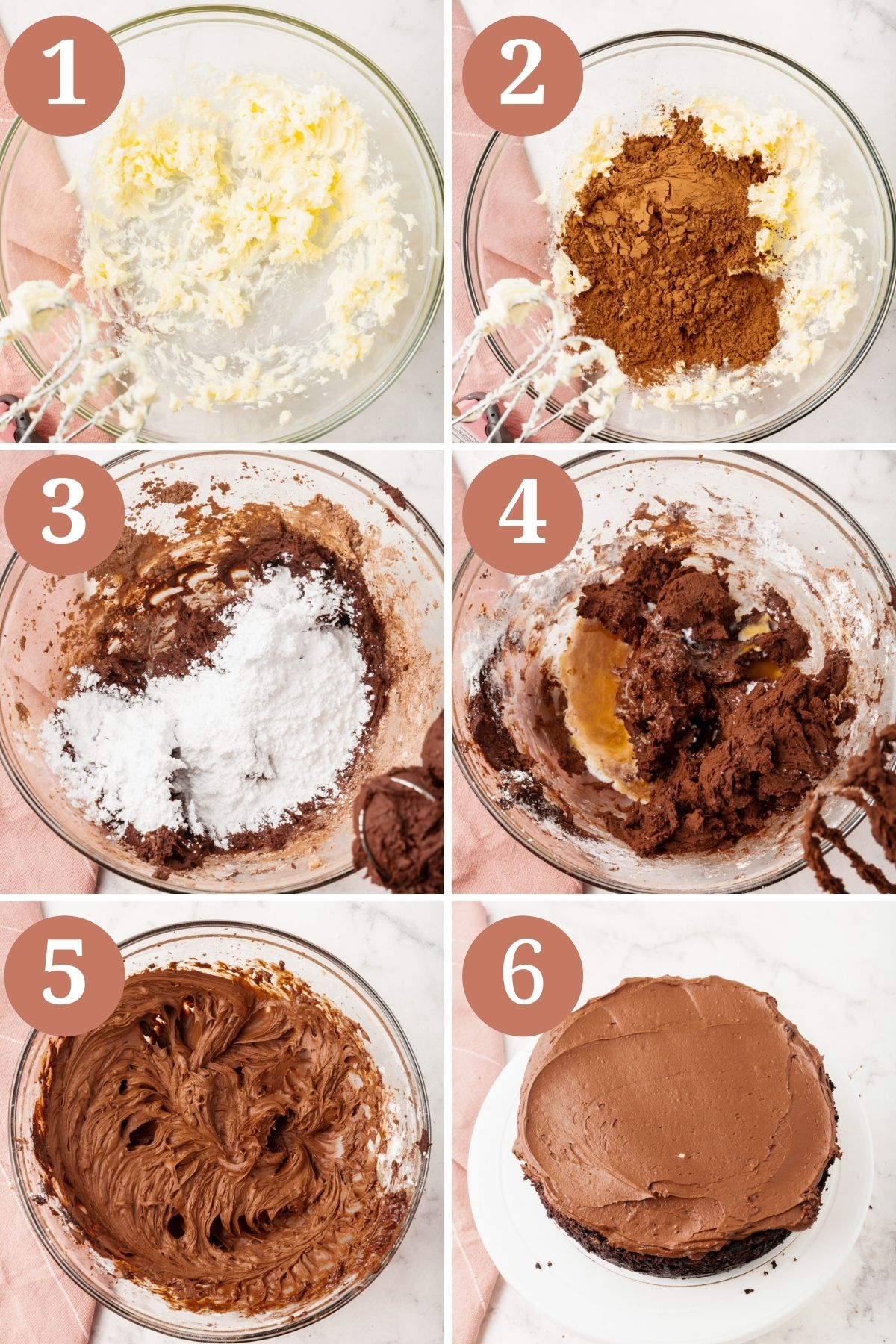 1

2

3

4

5

6