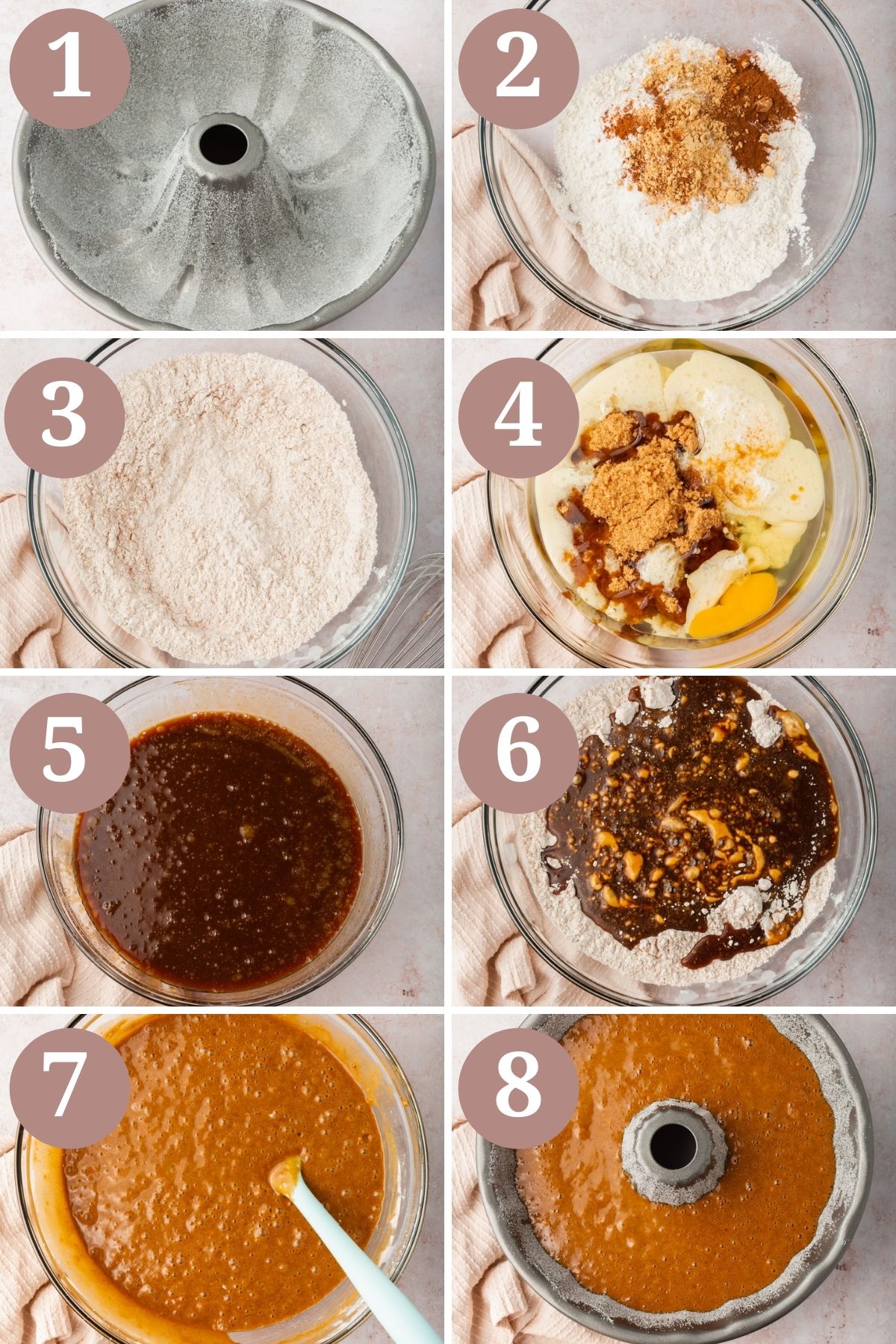 1

2

3

4

5

6

7

8