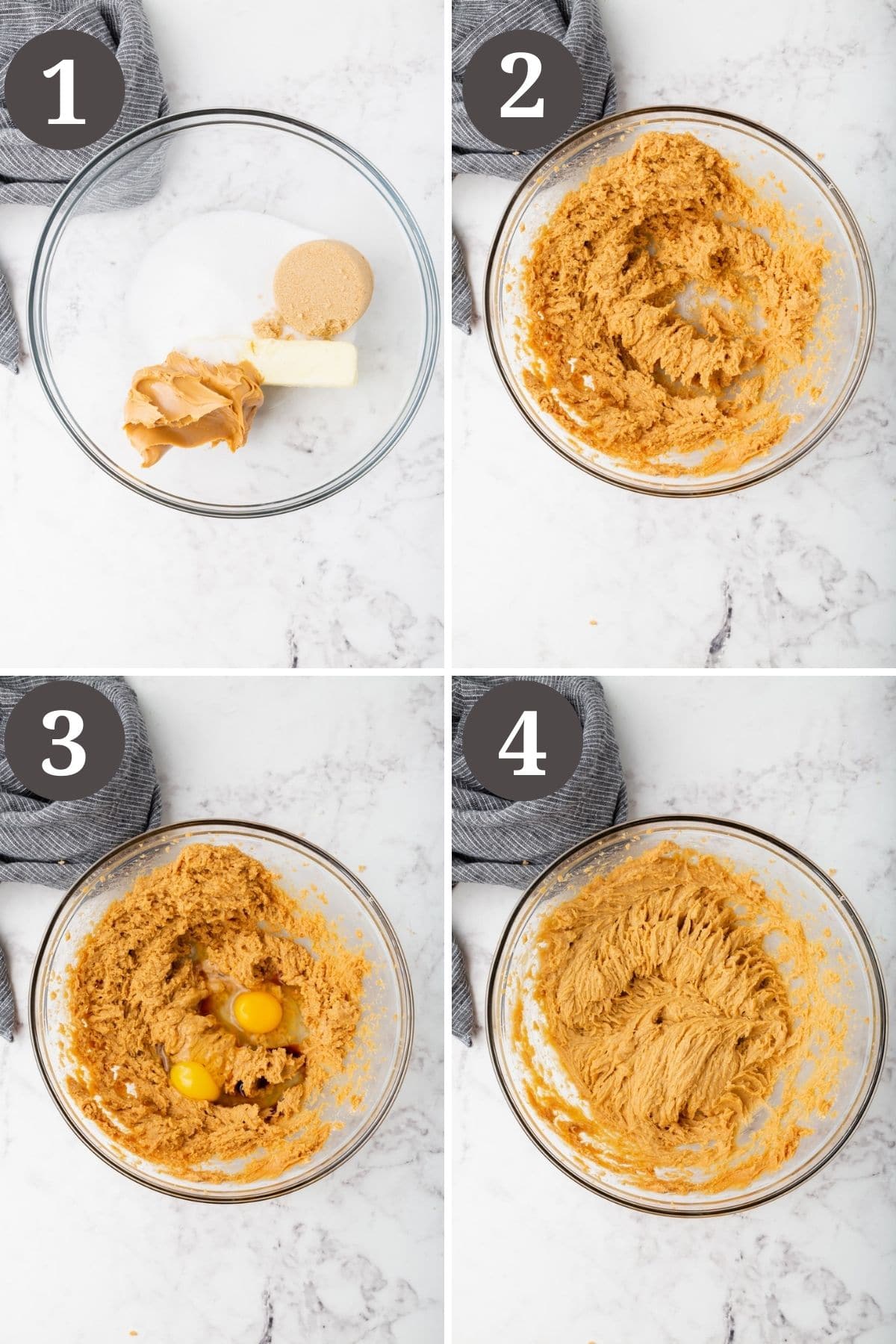 1

2

3

4