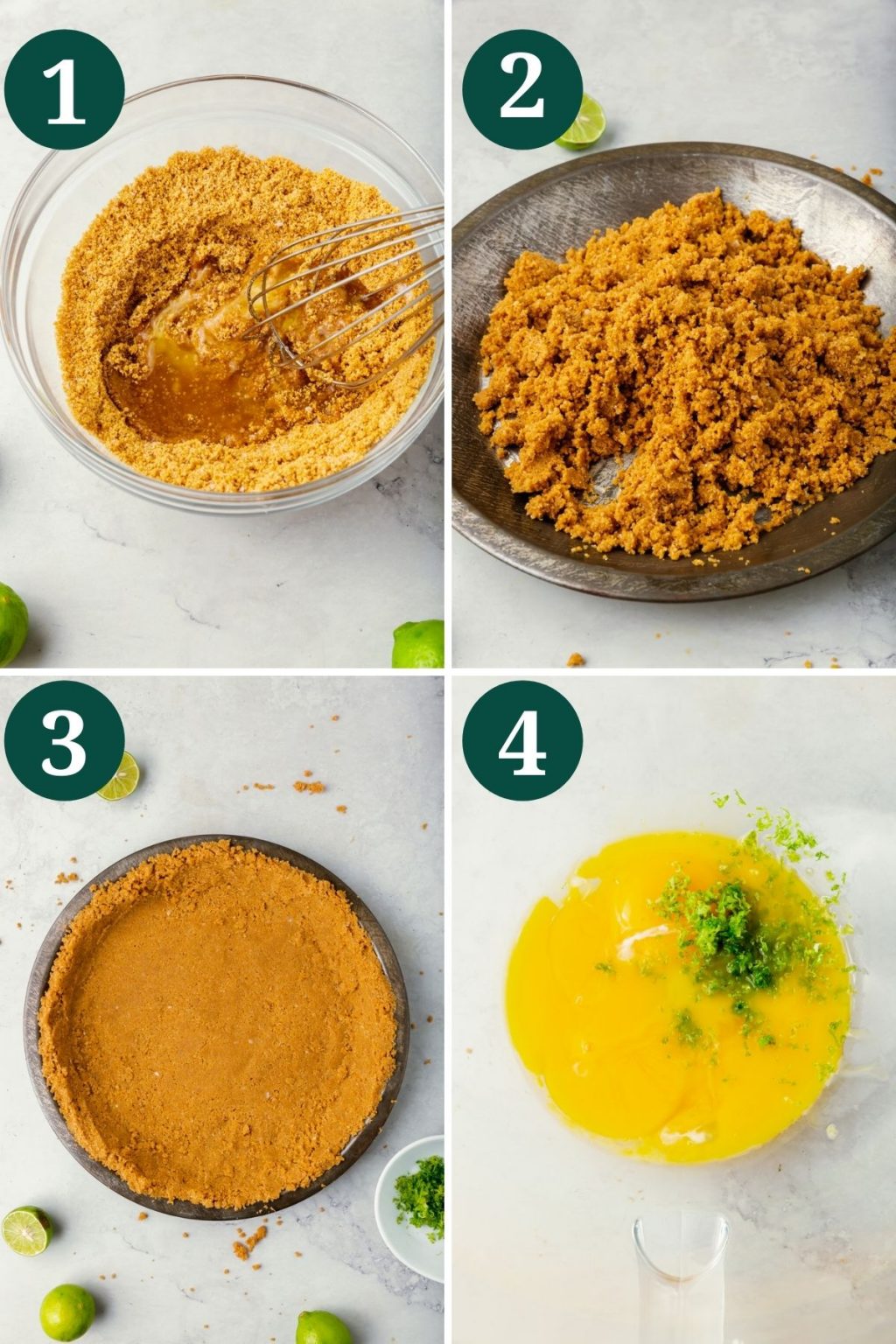 1

2

3

4